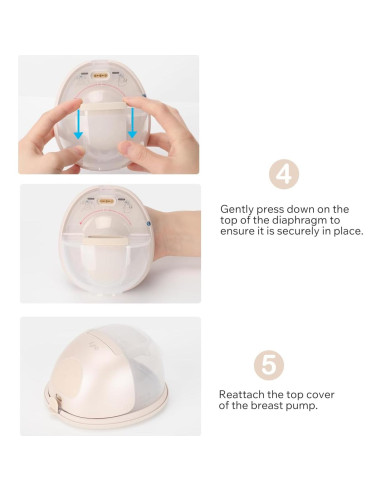 4

Gently press down on the top of the diaphragm to ensure it is securely in place.

5

Reattach the top cover of the breast pump.