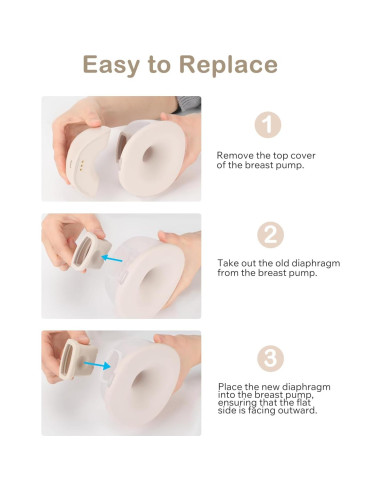 Easy to Replace

1

Remove the top cover of the breast pump.

2

Take out the old diaphragm from the breast pump.

3

Place the new diaphragm into the breast pump, ensuring that the flat side is facing outward.