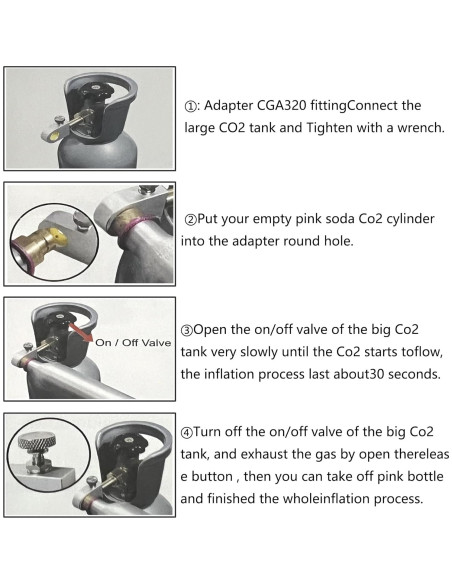 ①: Adapter CGA320 fittingConnect the large CO2 tank and Tighten with a wrench.

②Put your empty pink soda Co2 cylinder into the adapter round hole.

On / Off Valve

③Open the on/off valve of the big Co2 tank very slowly until the Co2 starts toflow, the inflation process last about30 seconds.

④Turn off the on/off valve of the big Co2 tank, and exhaust the gas by open thereleas e button , then you can take off pink bottle and finished the wholeinflation process.