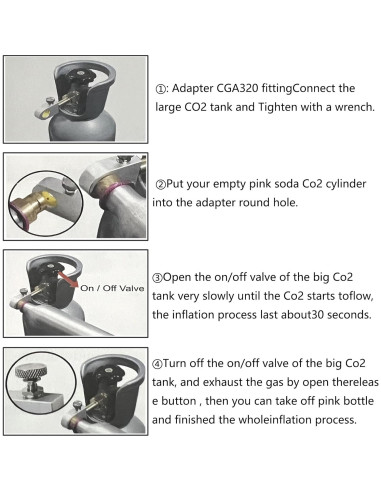 ①: Adapter CGA320 fittingConnect the large CO2 tank and Tighten with a wrench.

②Put your empty pink soda Co2 cylinder into the adapter round hole.

On / Off Valve

③Open the on/off valve of the big Co2 tank very slowly until the Co2 starts toflow, the inflation process last about30 seconds.

④Turn off the on/off valve of the big Co2 tank, and exhaust the gas by open thereleas e button , then you can take off pink bottle and finished the wholeinflation process.