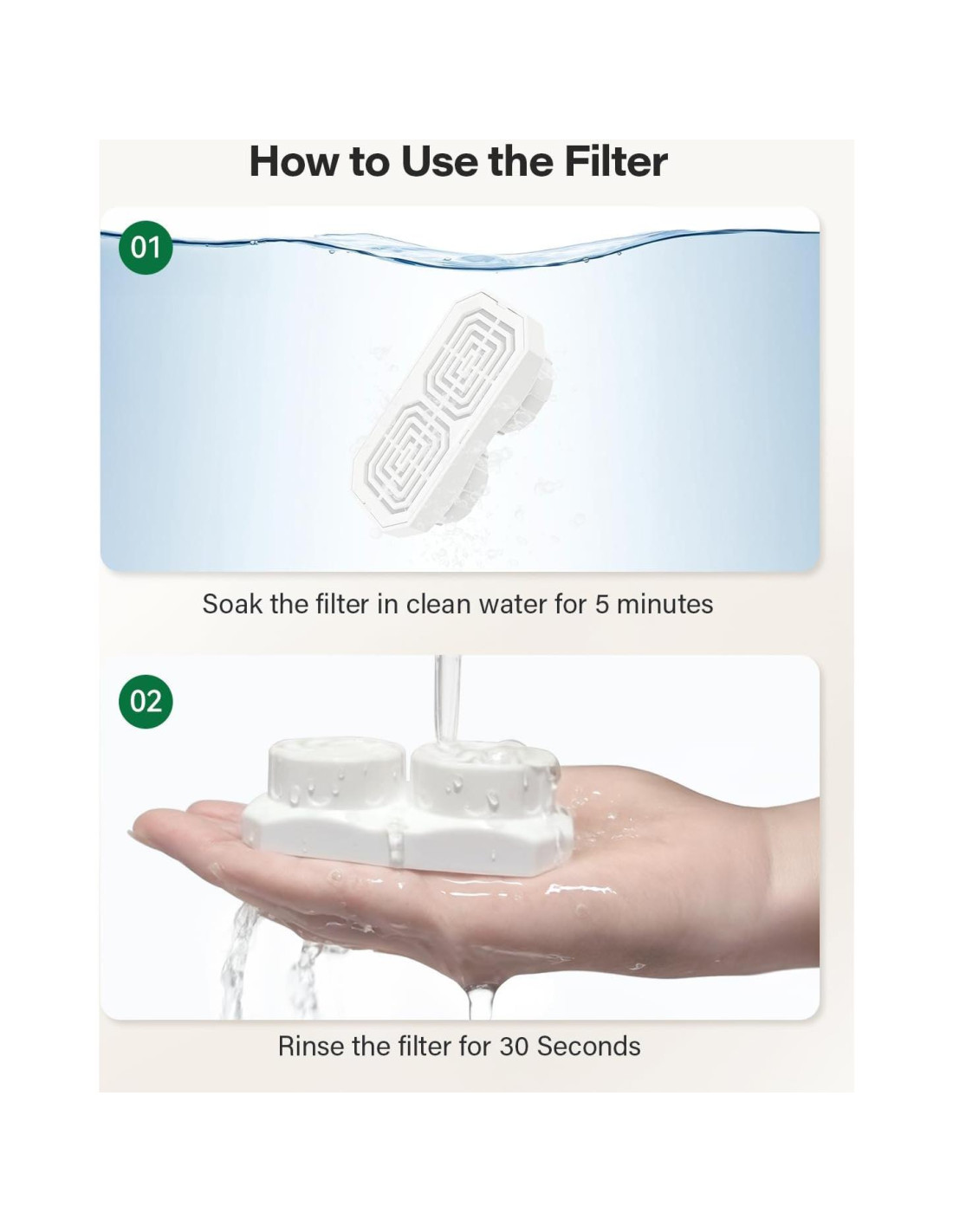 How to Use the Filter

01

Soak the filter in clean water for 5 minutes

02

Rinse the filter for 30 Seconds