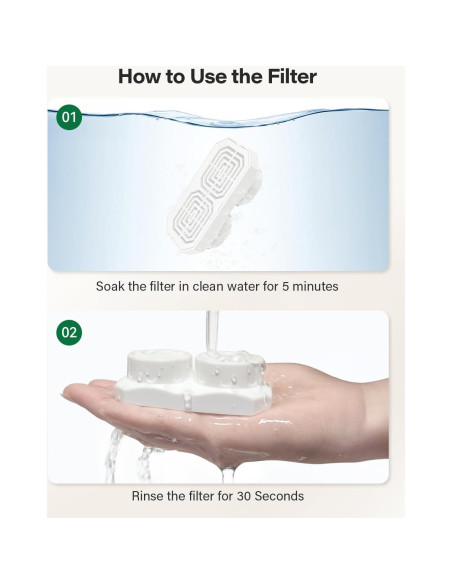 How to Use the Filter

01

Soak the filter in clean water for 5 minutes

02

Rinse the filter for 30 Seconds