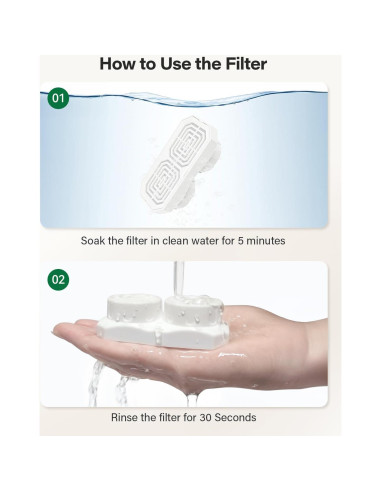 How to Use the Filter

01

Soak the filter in clean water for 5 minutes

02

Rinse the filter for 30 Seconds