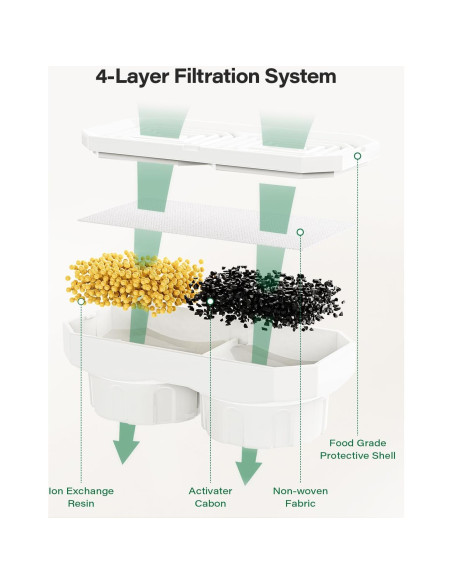 4-Layer Filtration System

Food Grade
Protective Shell

Ion Exchange
Resin

Activater
Cabon

Non-woven
Fabric