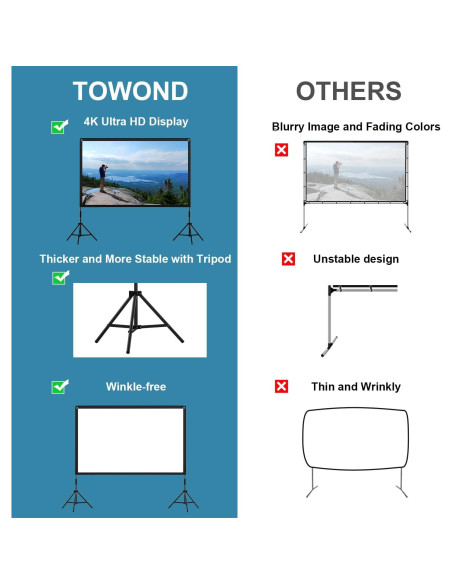 TOWOND

4K Ultra HD Display

Thicker and More Stable with Tripod

Winkle-free

OTHERS

Blurry Image and Fading Colors

Unstable design

Thin and Wrinkly