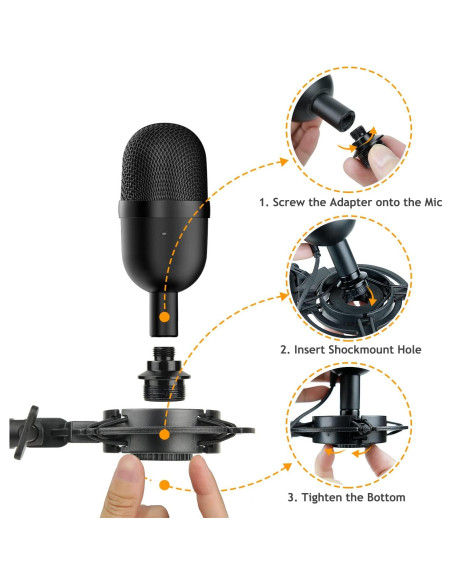 1. Screw the Adapter onto the Mic

2. Insert Shockmount Hole

3. Tighten the Bottom