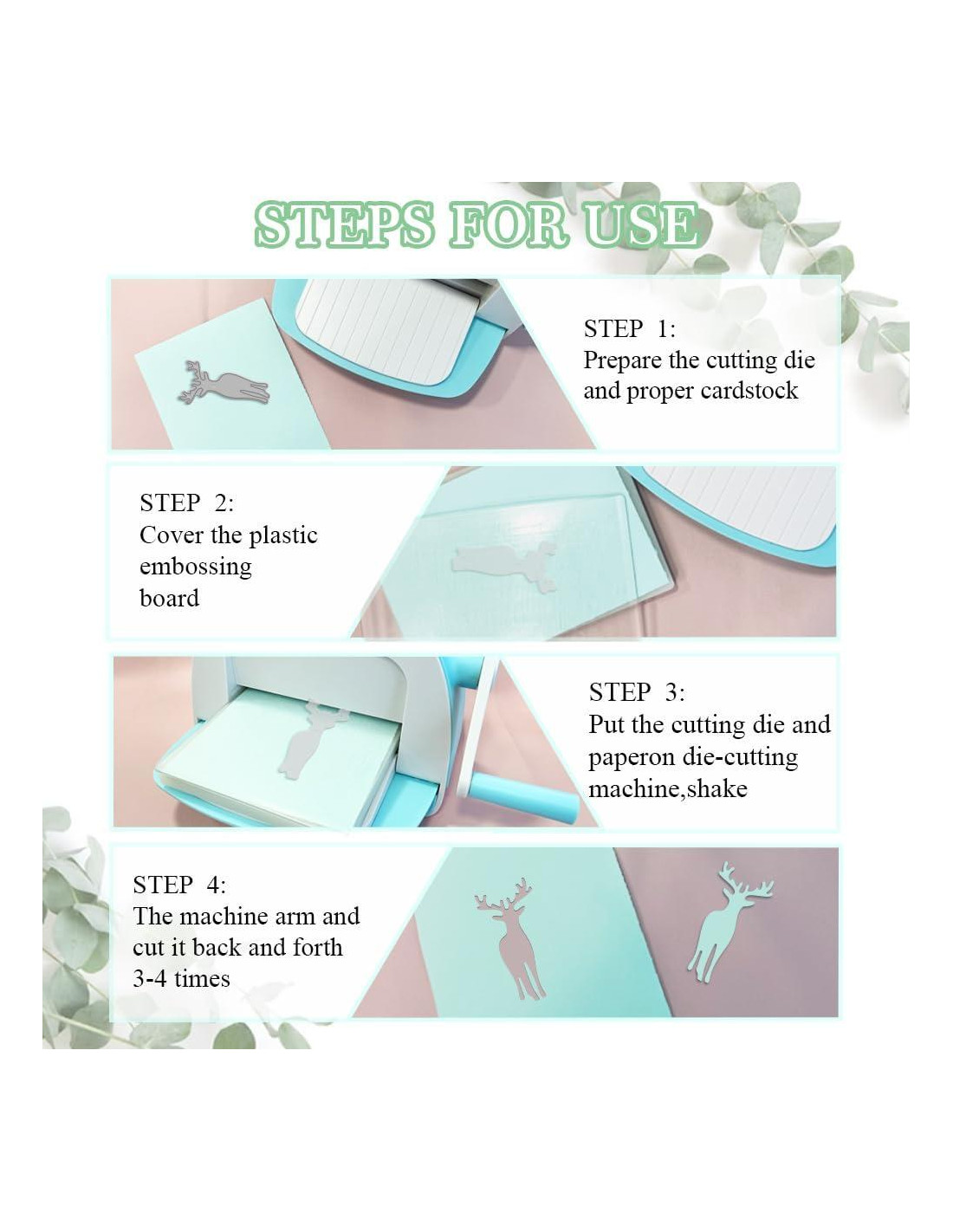 STEPS FOR USE

STEP 1:
Prepare the cutting die and proper cardstock

STEP 2:
Cover the plastic embossing board

STEP 3:
Put the cutting die and paperon die-cutting machine,shake

STEP 4:
The machine arm and cut it back and forth 3-4 times