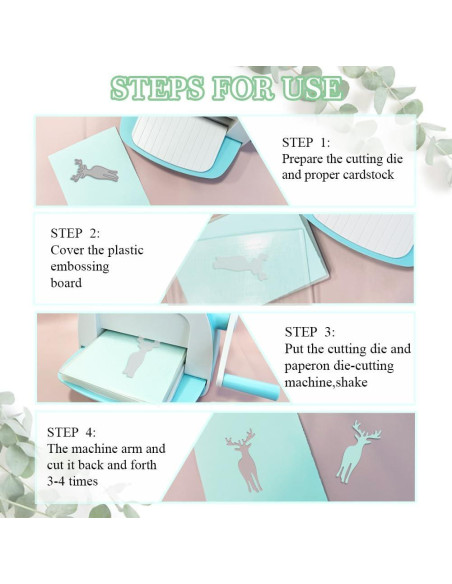 STEPS FOR USE

STEP 1:
Prepare the cutting die and proper cardstock

STEP 2:
Cover the plastic embossing board

STEP 3:
Put the cutting die and paperon die-cutting machine,shake

STEP 4:
The machine arm and cut it back and forth 3-4 times