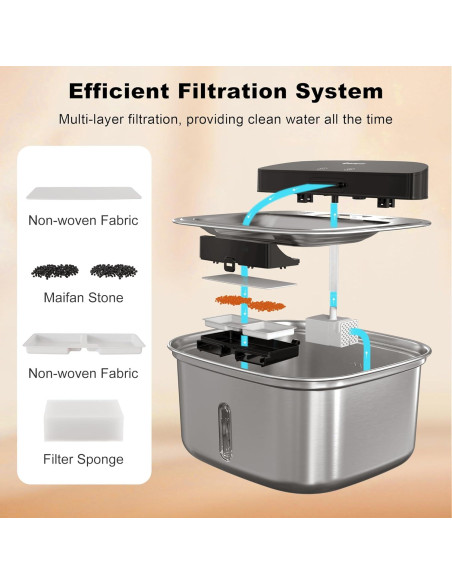 Efficient Filtration System

Multi-layer filtration, providing clean water all the time

Non-woven Fabric

Maifan Stone

Non-woven Fabric

Filter Sponge