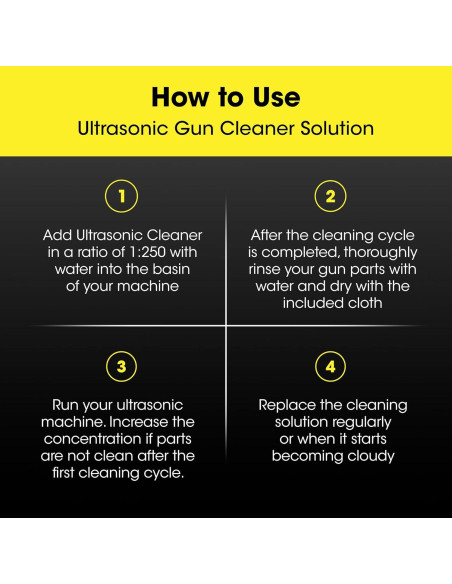 How to Use
Ultrasonic Gun Cleaner Solution

1

Add Ultrasonic Cleaner in a ratio of 1:250 with water into the basin of your machine

2

After the cleaning cycle is completed, thoroughly rinse your gun parts with water and dry with the included cloth

3

Run your ultrasonic machine. Increase the concentration if parts are not clean after the first cleaning cycle.

4

Replace the cleaning solution regularly or when it starts becoming cloudy