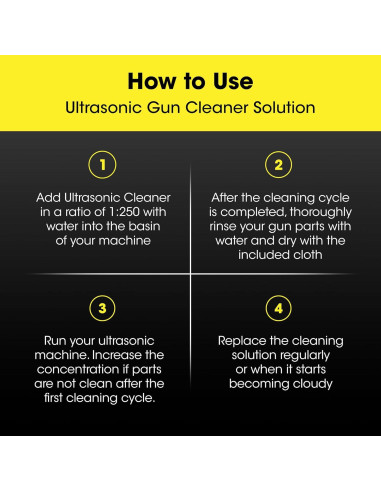 How to Use
Ultrasonic Gun Cleaner Solution

1
Add Ultrasonic Cleaner in a ratio of 1:250 with water into the basin of your machine

2
After the cleaning cycle is completed, thoroughly rinse your gun parts with water and dry with the included cloth

3
Run your ultrasonic machine. Increase the concentration if parts are not clean after the first cleaning cycle.

4
Replace the cleaning solution regularly or when it starts becoming cloudy