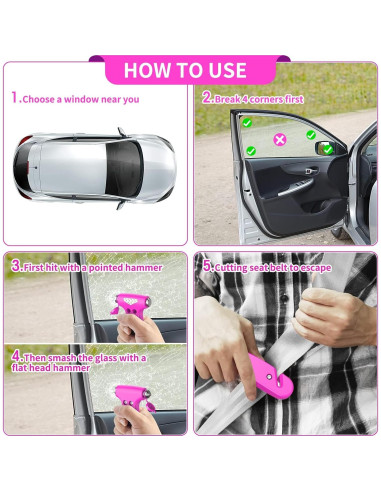 HOW TO USE

1.Choose a window near you

2.Break 4 corners first

3.First hit with a pointed hammer

4.Then smash the glass with a flat head hammer

5.Cutting seat belt to escape