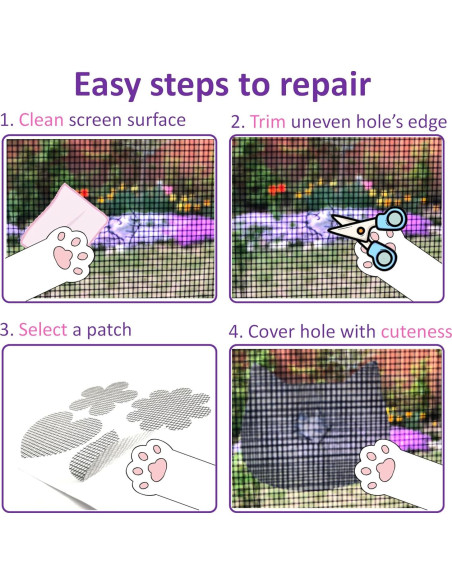 Easy steps to repair

1. Clean screen surface

2. Trim uneven hole's edge

3. Select a patch

4. Cover hole with cuteness