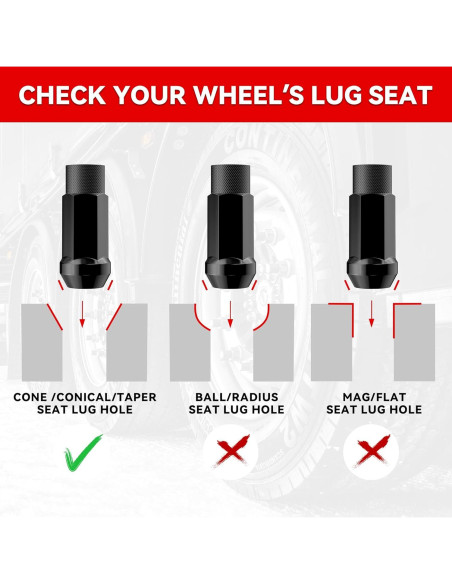 CHECK YOUR WHEEL'S LUG SEAT

CONE /CONICAL/TAPER SEAT LUG HOLE

BALL/RADIUS SEAT LUG HOLE

MAG/FLAT SEAT LUG HOLE