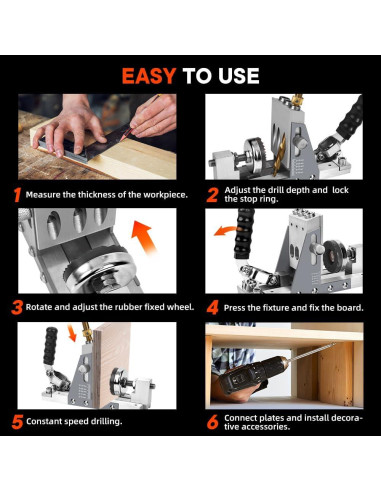 EASY TO USE

1 Measure the thickness of the workpiece.

2 Adjust the drill depth and lock the stop ring.

3 Rotate and adjust the rubber fixed wheel.

4 Press the fixture and fix the board.

5 Constant speed drilling.

6 Connect plates and install decorative accessories.