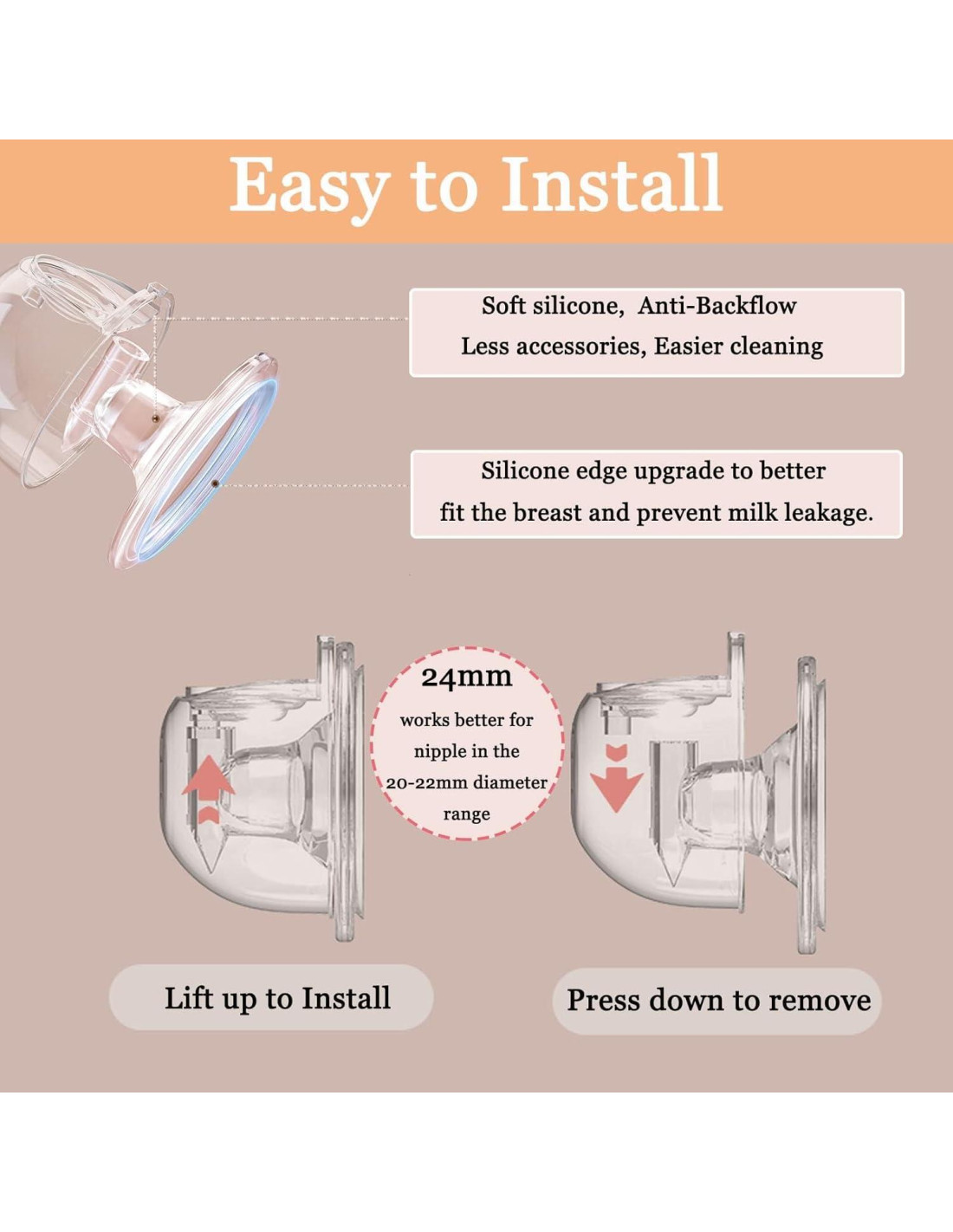 Easy to Install

Soft silicone, Anti-Backflow
Less accessories, Easier cleaning

Silicone edge upgrade to better
fit the breast and prevent milk leakage.

24mm
works better for nipple in the 20-22mm diameter range

Lift up to Install

Press down to remove