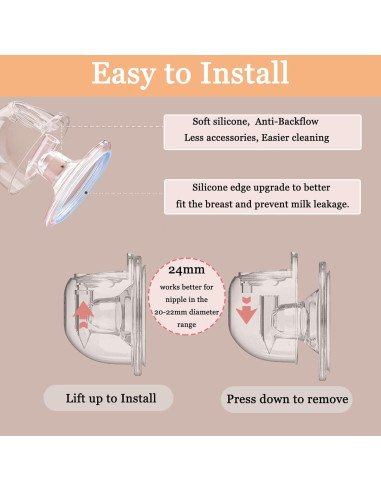 Easy to Install

Soft silicone, Anti-Backflow
Less accessories, Easier cleaning

Silicone edge upgrade to better fit the breast and prevent milk leakage.

24mm
works better for nipple in the 20-22mm diameter range

Lift up to Install

Press down to remove