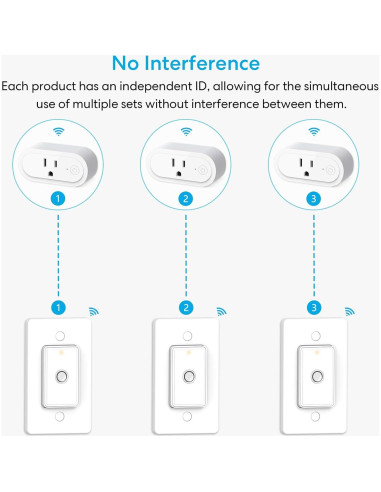 No Interference

Each product has an independent ID, allowing for the simultaneous use of multiple sets without interference between them.

1

2

3

1

2

3