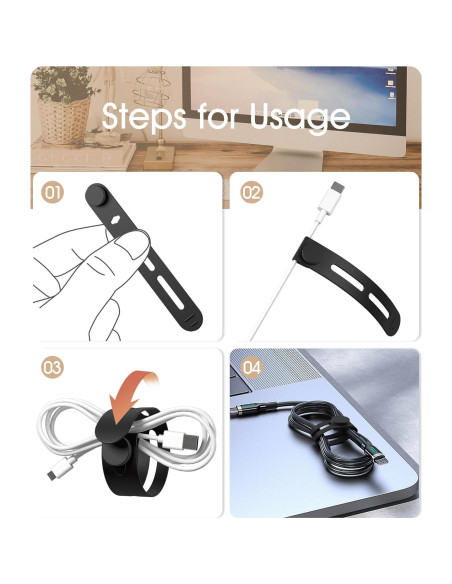 Steps for Usage

01

02

03

04