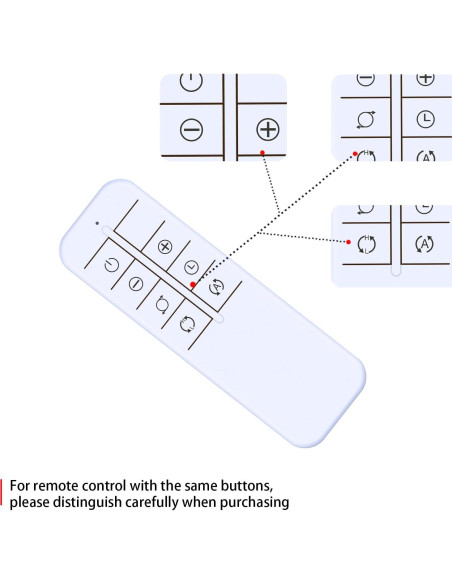 For remote control with the same buttons, please distinguish carefully when purchasing