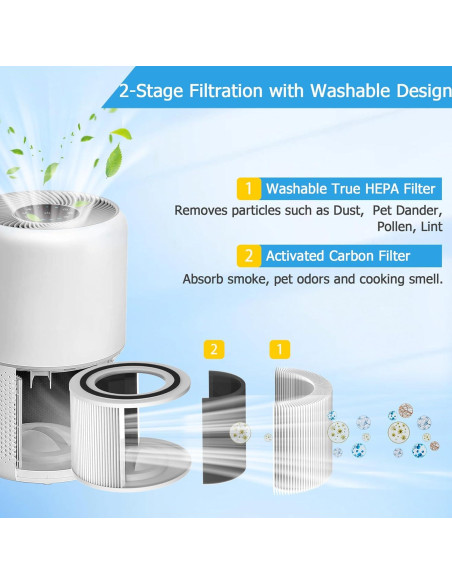 2-Stage Filtration with Washable Design

1 Washable True HEPA Filter

Removes particles such as Dust, Pet Dander, Pollen, Lint

2 Activated Carbon Filter

Absorb smoke, pet odors and cooking smell.

2

1