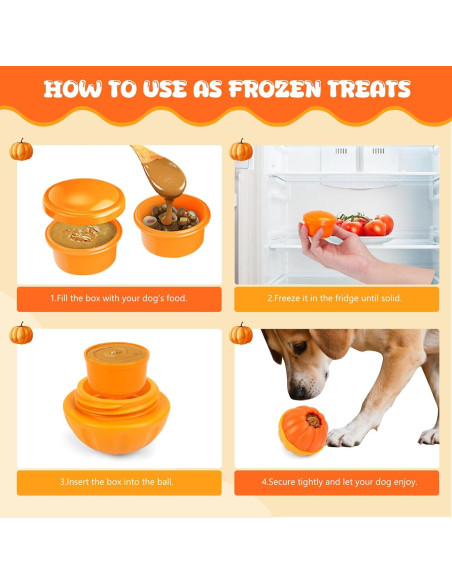 HOW TO USE AS FROZEN TREATS

1.Fill the box with your dog's food.

2.Freeze it in the fridge until solid.

3.Insert the box into the ball.

4.Secure tightly and let your dog enjoy.