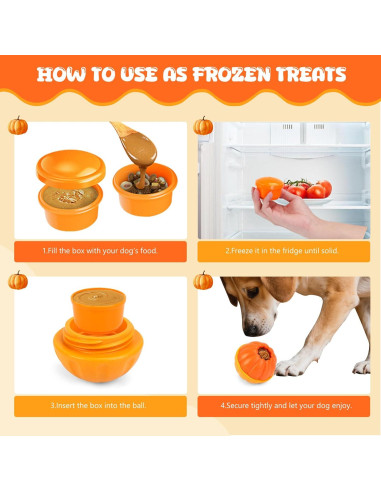 HOW TO USE AS FROZEN TREATS

1.Fill the box with your dog's food.

2.Freeze it in the fridge until solid.

3.Insert the box into the ball.

4.Secure tightly and let your dog enjoy.