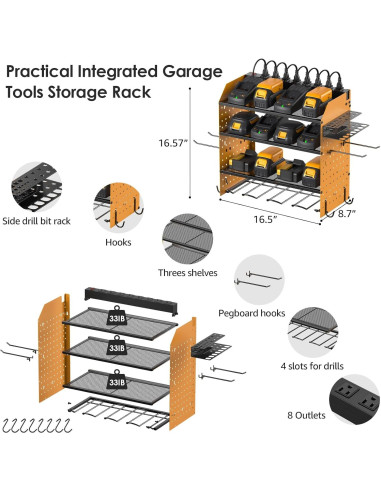 Practical Integrated Garage Tools Storage Rack

16.57"

16.5"

8.7"

Side drill bit rack

Hooks

Threes shelves

Pegboard hooks

4 slots for drills

8 Outlets

33IB

33IB

33IB