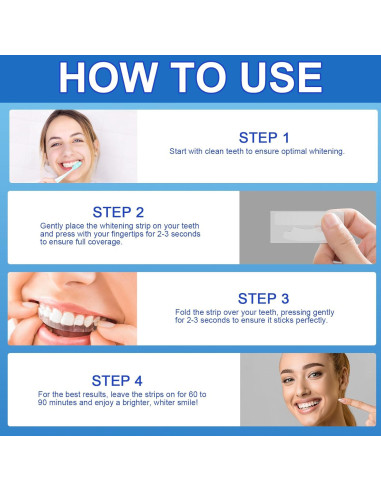 HOW TO USE

STEP 1
Start with clean teeth to ensure optimal whitening.

STEP 2
Gently place the whitening strip on your teeth and press with your fingertips for 2-3 seconds to ensure full coverage.

STEP 3
Fold the strip over your teeth, pressing gently for 2-3 seconds to ensure it sticks perfectly.

STEP 4
For the best results, leave the strips on for 60 to 90 minutes and enjoy a brighter, whiter smile!