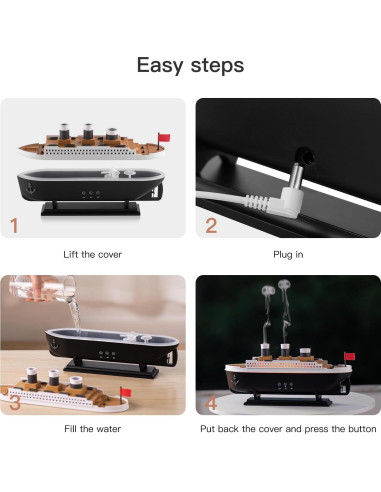 Easy steps

1

Lift the cover

2

Plug in

3

Fill the water

4

Put back the cover and press the button