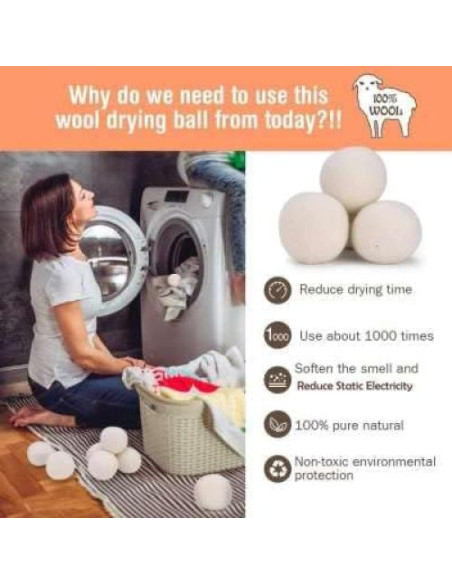 Why do we need to use this wool drying ball from today?!!

100% WOOL

Reduce drying time

1000 Use about 1000 times

Soften the smell and
Reduce Static Electricity

100% pure natural

Non-toxic environmental protection