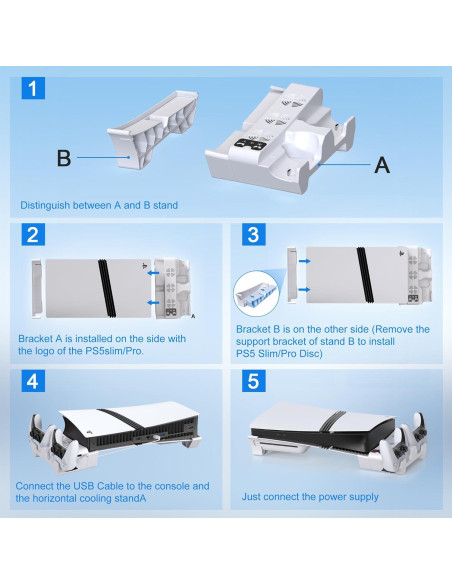 1

B

A

Distinguish between A and B stand

2

A

Bracket A is installed on the side with the logo of the PS5slim/Pro.

3

Bracket B is on the other side (Remove the support bracket of stand B to install PS5 Slim/Pro Disc)

4

Connect the USB Cable to the console and the horizontal cooling standA

5

Just connect the power supply