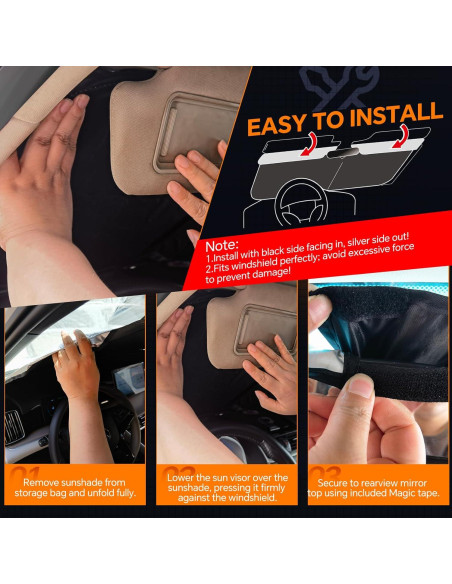 EASY TO INSTALL

Note:
1.Install with black side facing in, silver side out!
2.Fits windshield perfectly; avoid excessive force to prevent damage!

01
Remove sunshade from storage bag and unfold fully.

02
Lower the sun visor over the sunshade, pressing it firmly against the windshield.

03
Secure to rearview mirror top using included Magic tape.