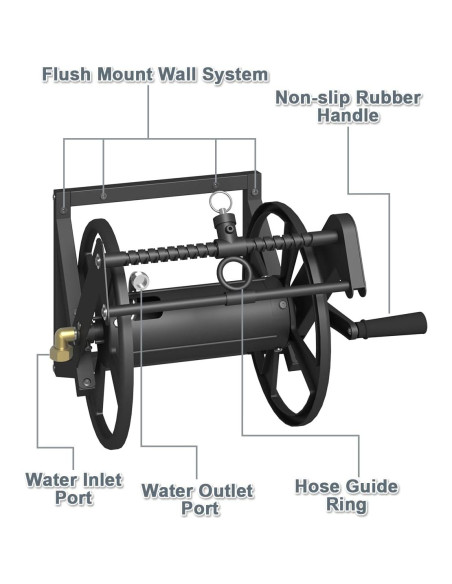 Flush Mount Wall System

Non-slip Rubber Handle

Water Inlet Port

Water Outlet Port

Hose Guide Ring