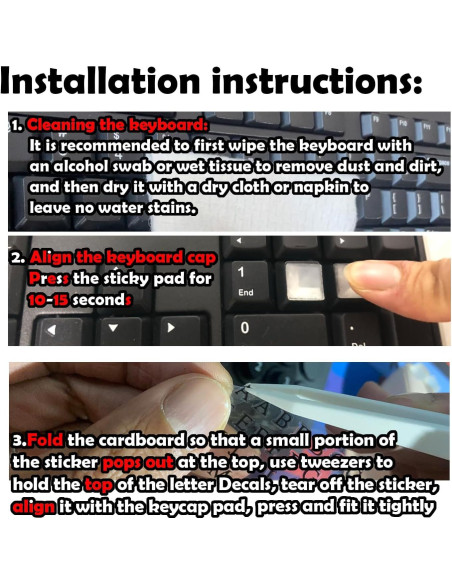 Installation instructions:

1. Cleaning the keyboard:
It is recommended to first wipe the keyboard with an alcohol swab or wet tissue to remove dust and dirt, and then dry it with a dry cloth or napkin to leave no water stains.

2. Align the keyboard cap
Press the sticky pad for 10-15 seconds

1
End
0

3.Fold the cardboard so that a small portion of the sticker pops out at the top, use tweezers to hold the top of the letter Decals, tear off the sticker, align it with the keycap pad, press and fit it tightly