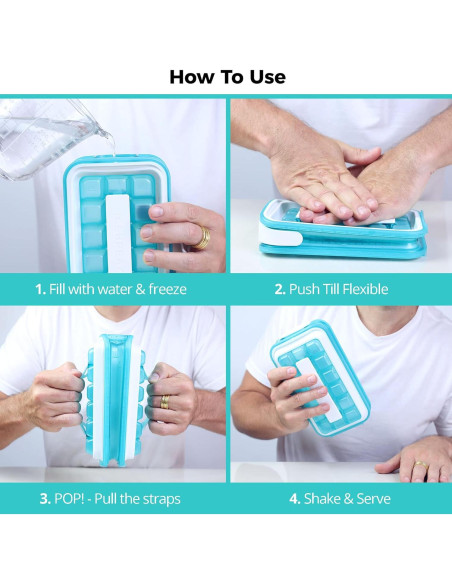 How To Use

1. Fill with water & freeze

2. Push Till Flexible

3. POP! - Pull the straps

4. Shake & Serve