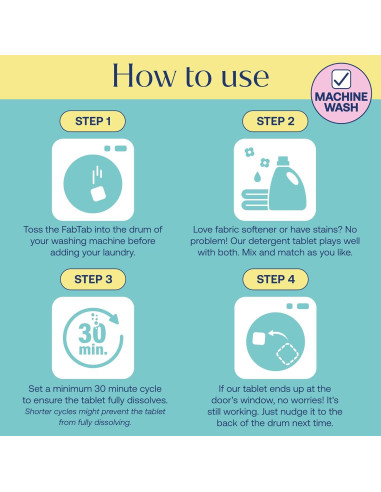 How to use

MACHINE WASH

STEP 1

Toss the FabTab into the drum of your washing machine before adding your laundry.

STEP 2

Love fabric softener or have stains? No problem! Our detergent tablet plays well with both. Mix and match as you like.

STEP 3

30 min.

Set a minimum 30 minute cycle to ensure the tablet fully dissolves. Shorter cycles might prevent the tablet from fully dissolving.

STEP 4

If our tablet ends up at the door's window, no worries! It's still working. Just nudge it to the back of the drum next time.