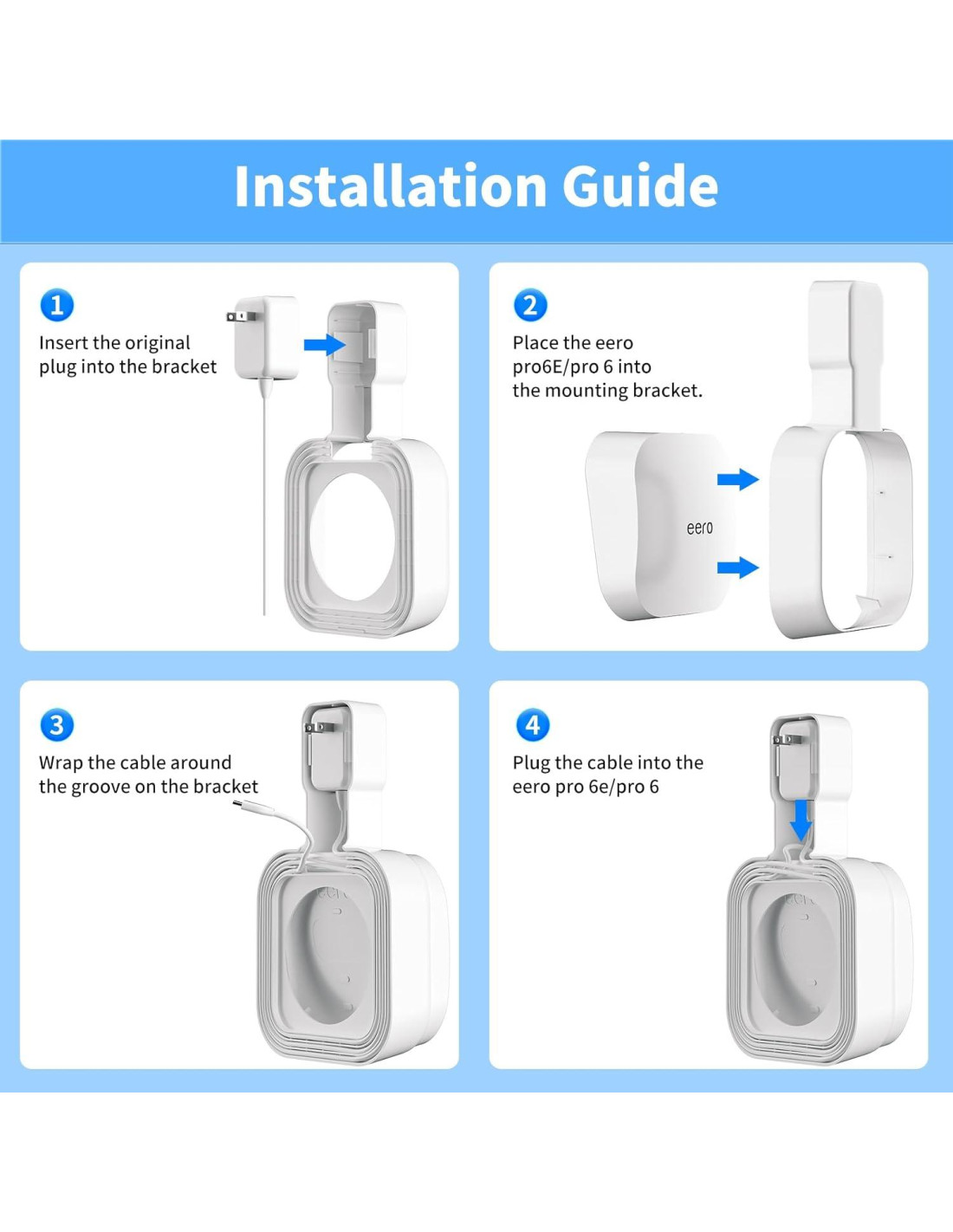 Installation Guide

1
Insert the original plug into the bracket

2
Place the eero pro6E/pro 6 into the mounting bracket.

eero

3
Wrap the cable around the groove on the bracket

4
Plug the cable into the eero pro 6e/pro 6