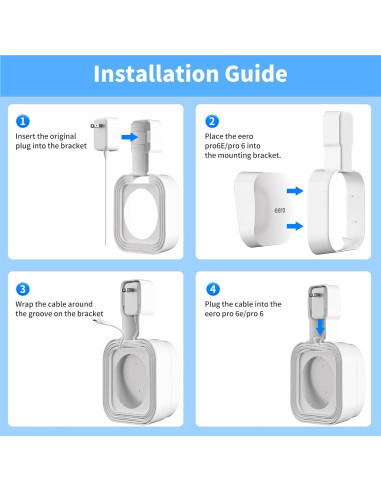 Installation Guide

1
Insert the original plug into the bracket

2
Place the eero pro6E/pro 6 into the mounting bracket.

eero

3
Wrap the cable around the groove on the bracket

4
Plug the cable into the eero pro 6e/pro 6