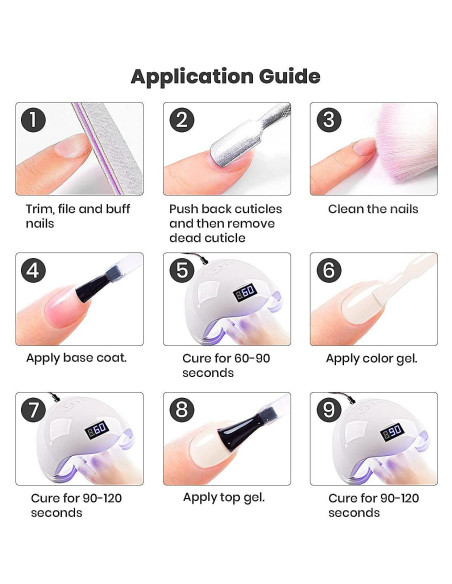 Application Guide

1
Trim, file and buff nails

2
Push back cuticles and then remove dead cuticle

3
Clean the nails

4
Apply base coat.

5
60
Cure for 60-90 seconds

6
Apply color gel.

7
60
Cure for 90-120 seconds

8
Apply top gel.

9
90
Cure for 90-120 seconds