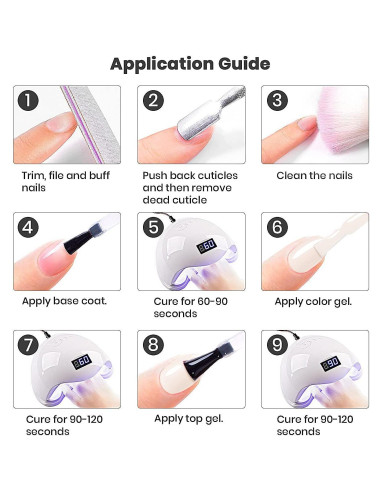 Application Guide

1

Trim, file and buff nails

2

Push back cuticles and then remove dead cuticle

3

Clean the nails

4

Apply base coat.

5

60

Cure for 60-90 seconds

6

Apply color gel.

7

60

Cure for 90-120 seconds

8

Apply top gel.

9

90

Cure for 90-120 seconds