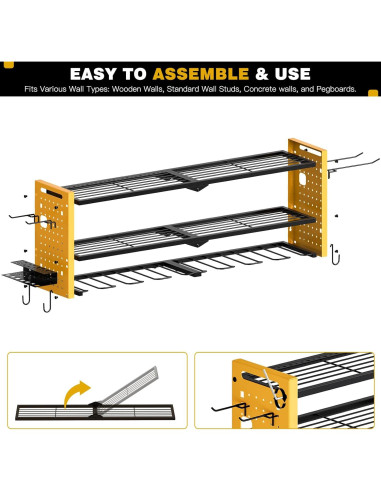 EASY TO ASSEMBLE & USE

Fits Various Wall Types: Wooden Walls, Standard Wall Studs, Concrete walls, and Pegboards.