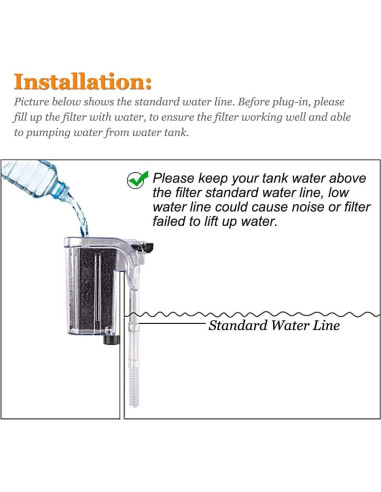 Installation:
Picture below shows the standard water line. Before plug-in, please fill up the filter with water, to ensure the filter working well and able to pumping water from water tank.

Please keep your tank water above the filter standard water line, low water line could cause noise or filter failed to lift up water.

Standard Water Line