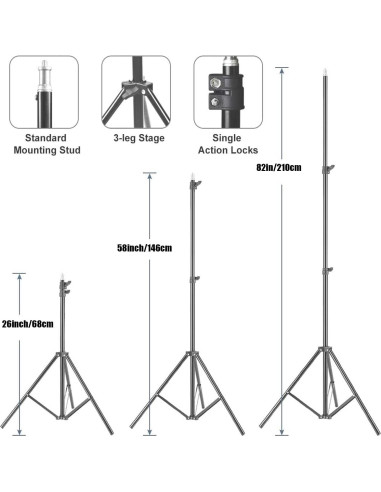 Standard Mounting Stud

3-leg Stage

Single Action Locks

82in/210cm

58inch/146cm

26inch/68cm