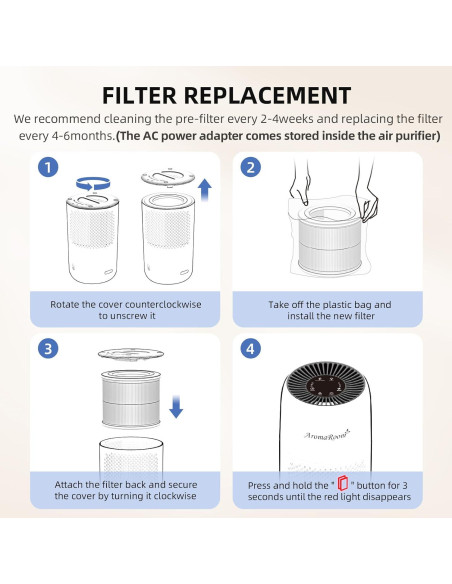 FILTER REPLACEMENT

We recommend cleaning the pre-filter every 2-4weeks and replacing the filter every 4-6months.(The AC power adapter comes stored inside the air purifier)

1

Rotate the cover counterclockwise to unscrew it

2

Take off the plastic bag and install the new filter

3

Attach the filter back and secure the cover by turning it clockwise

4

AromaRoom

Press and hold the " " button for 3 seconds until the red light disappears