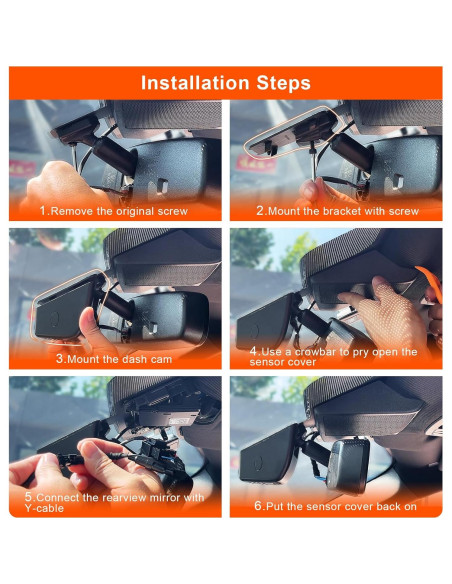 Installation Steps

1.Remove the original screw

2.Mount the bracket with screw

3.Mount the dash cam

4.Use a crowbar to pry open the sensor cover

5.Connect the rearview mirror with Y-cable

6.Put the sensor cover back on