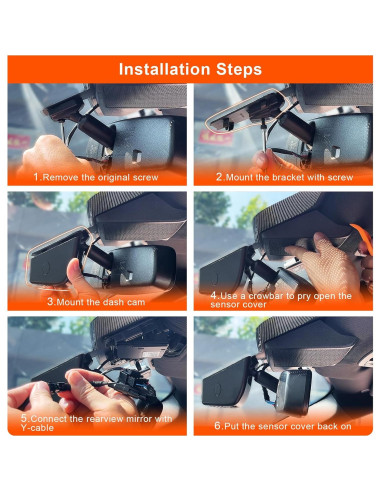 Installation Steps

1.Remove the original screw

2.Mount the bracket with screw

3.Mount the dash cam

4.Use a crowbar to pry open the sensor cover

5.Connect the rearview mirror with Y-cable

6.Put the sensor cover back on