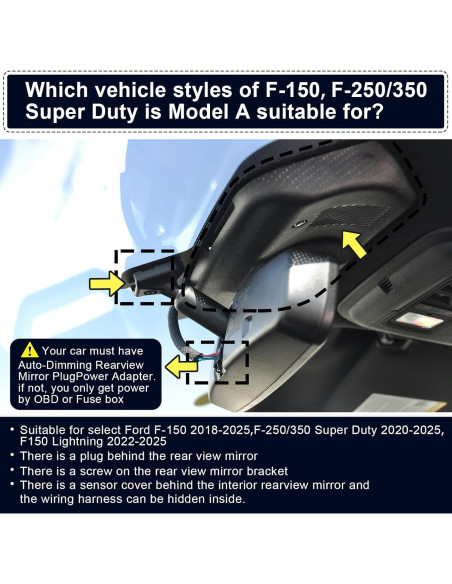 Which vehicle styles of F-150, F-250/350 Super Duty is Model A suitable for?

Your car must have Auto-Dimming Rearview Mirror PlugPower Adapter. if not, you only get power by OBD or Fuse box

• Suitable for select Ford F-150 2018-2025,F-250/350 Super Duty 2020-2025, F150 Lightning 2022-2025
• There is a plug behind the rear view mirror
• There is a screw on the rear view mirror bracket
• There is a sensor cover behind the interior rearview mirror and the wiring harness can be hidden inside.