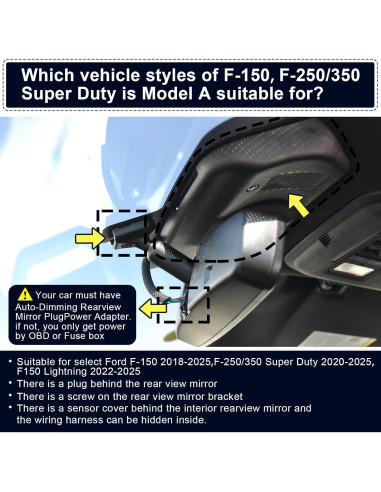 Which vehicle styles of F-150, F-250/350 Super Duty is Model A suitable for?

Your car must have Auto-Dimming Rearview Mirror PlugPower Adapter. if not, you only get power by OBD or Fuse box

• Suitable for select Ford F-150 2018-2025,F-250/350 Super Duty 2020-2025, F150 Lightning 2022-2025
• There is a plug behind the rear view mirror
• There is a screw on the rear view mirror bracket
• There is a sensor cover behind the interior rearview mirror and the wiring harness can be hidden inside.