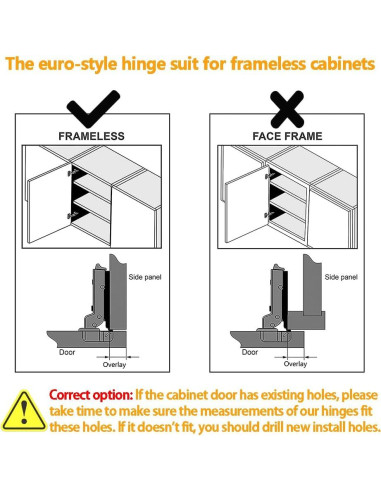 The euro-style hinge suit for frameless cabinets

FRAMELESS

Side panel

Door

Overlay

FACE FRAME

Side panel

Door

Overlay

Correct option: If the cabinet door has existing holes, please take time to make sure the measurements of our hinges fit these holes. If it doesn't fit, you should drill new install holes.